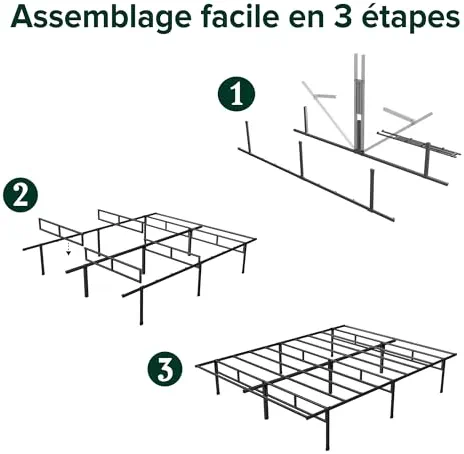 Assemblage facile en 3 étapes

1

2

3